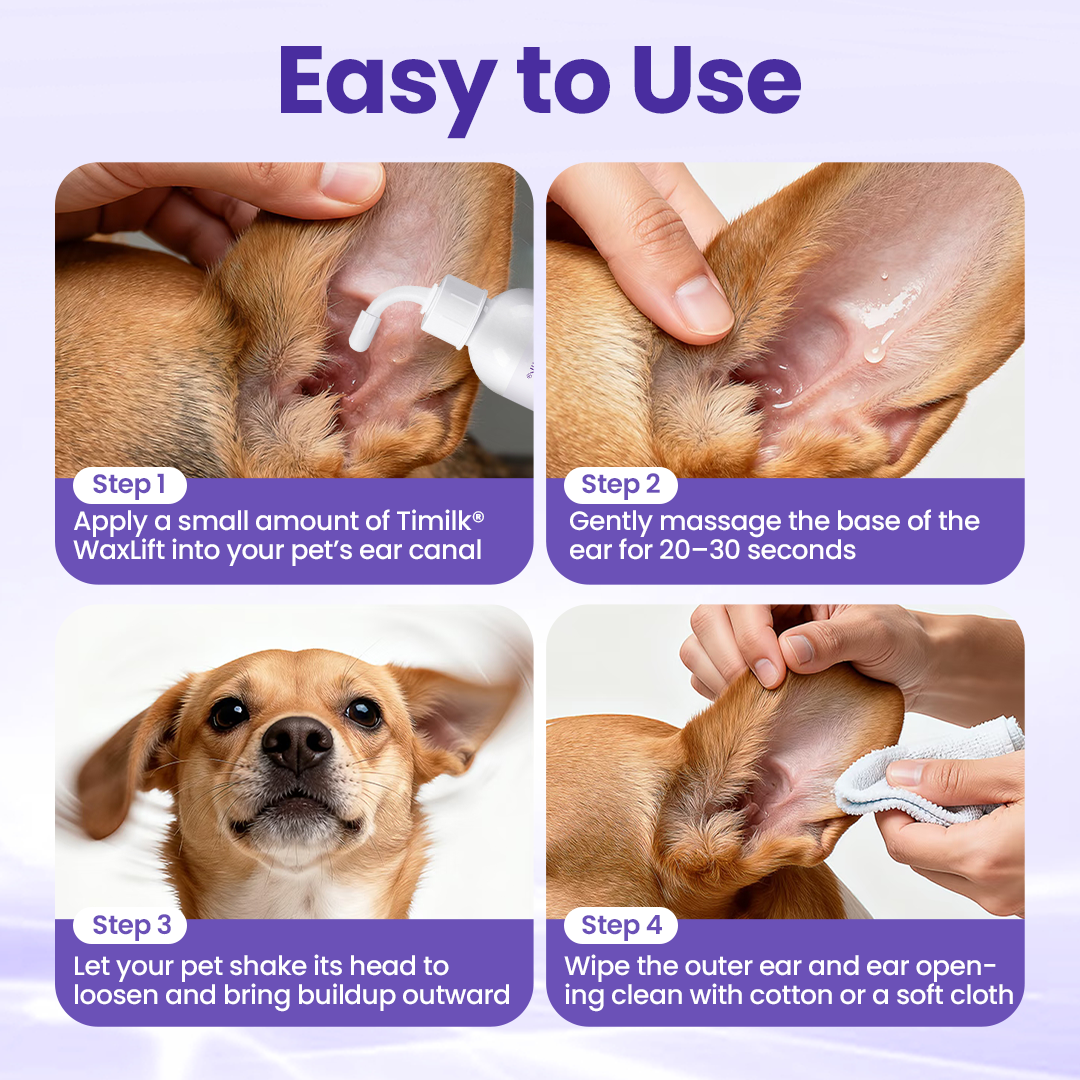 Easy to Use

Step 1
Apply a small amount of Timilk® WaxLift into your pet's ear canal

Step 2
Gently massage the base of the ear for 20–30 seconds

Step 3
Let your pet shake its head to loosen and bring buildup outward

Step 4
Wipe the outer ear and ear opening clean with cotton or a soft cloth